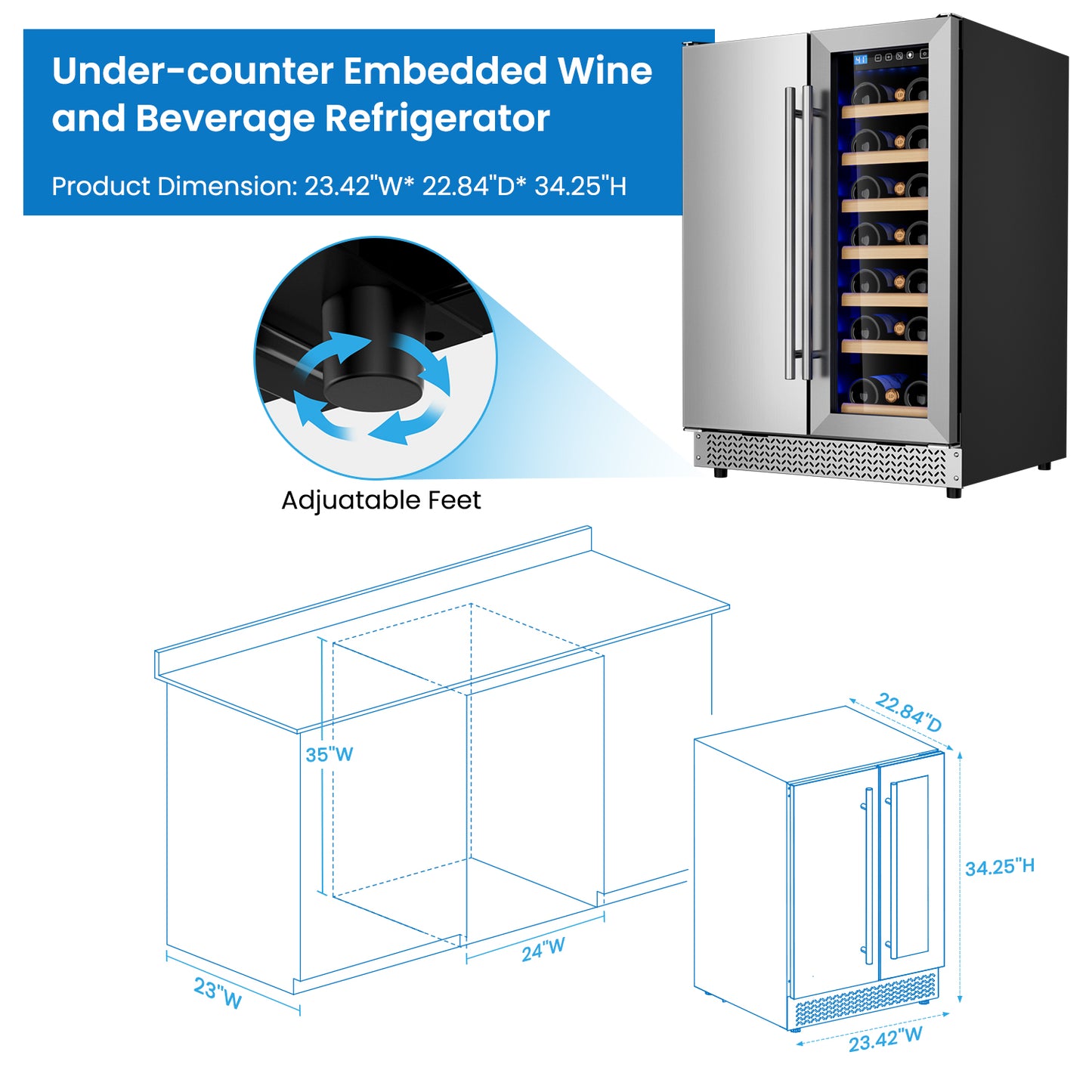 Under-counter Embedded Wine and Beverage Refrigerator

Product Dimension: 23.42"W* 22.84"D* 34.25"H

41

Adjuatable Feet

35"W

24"W

23"W

22.84"D

34.25"H

23.42"W